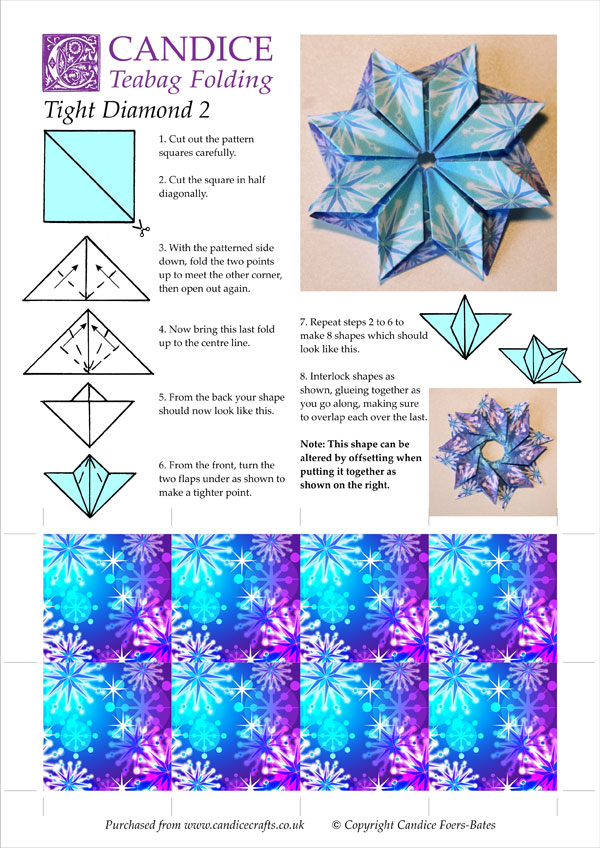 CANDICE
Teabag Folding

Tight Diamond 2

1. Cut out the pattern squares carefully.

2. Cut the square in half diagonally.

3. With the patterned side down, fold the two points up to meet the other corner, then open out again.

4. Now bring this last fold up to the centre line.

5. From the back your shape should now look like this.

6. From the front, turn the two flaps under as shown to make a tighter point.

7. Repeat steps 2 to 6 to make 8 shapes which should look like this.

8. Interlock shapes as shown, glueing together as you go along, making sure to overlap each over the last.

Note: This shape can be altered by offsetting when putting it together as shown on the right.

Purchased from www.candicecrafts.co.uk © Copyright Candice Foers-Bates