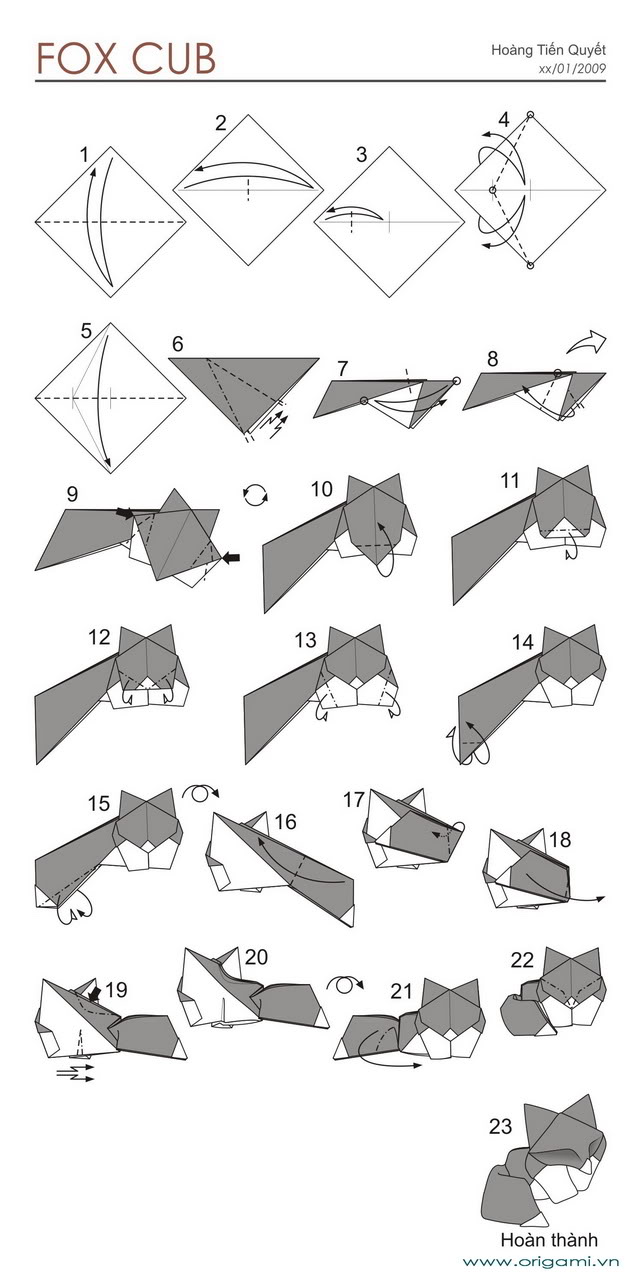 FOX CUB

Hoàng Tiến Quyết
xx/01/2009

1 2 3 4

5 6 7 8

9 10 11

12 13 14

15 16 17 18

19 20 21 22

23

Hoàn thành

www.origami.vn